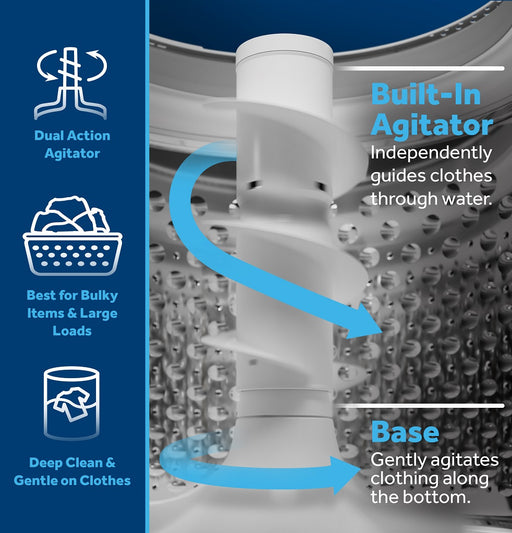 Dual Action Agitator

Best for Bulky Items & Large Loads

Deep Clean & Gentle on Clothes

Built-In Agitator
Independently guides clothes through water.

Base
Gently agitates clothing along the bottom.