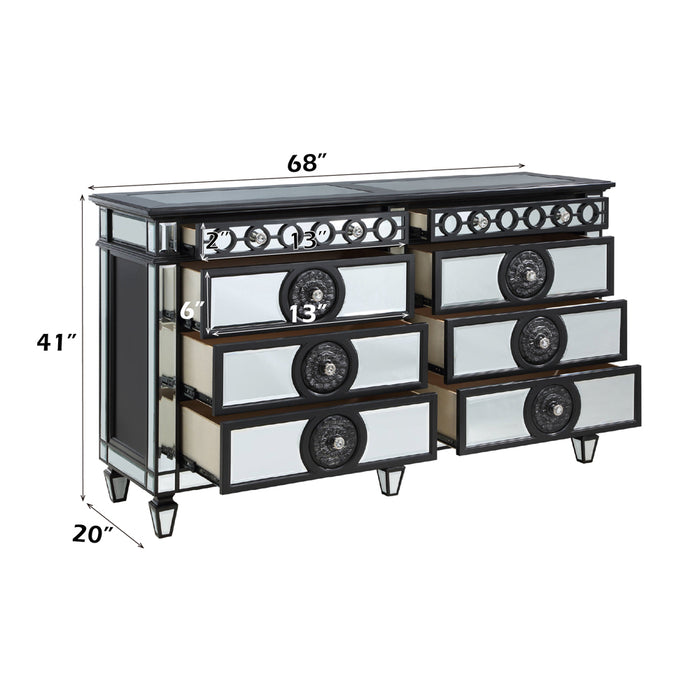 68″

2″ 13″

6″

13″

41″

20″